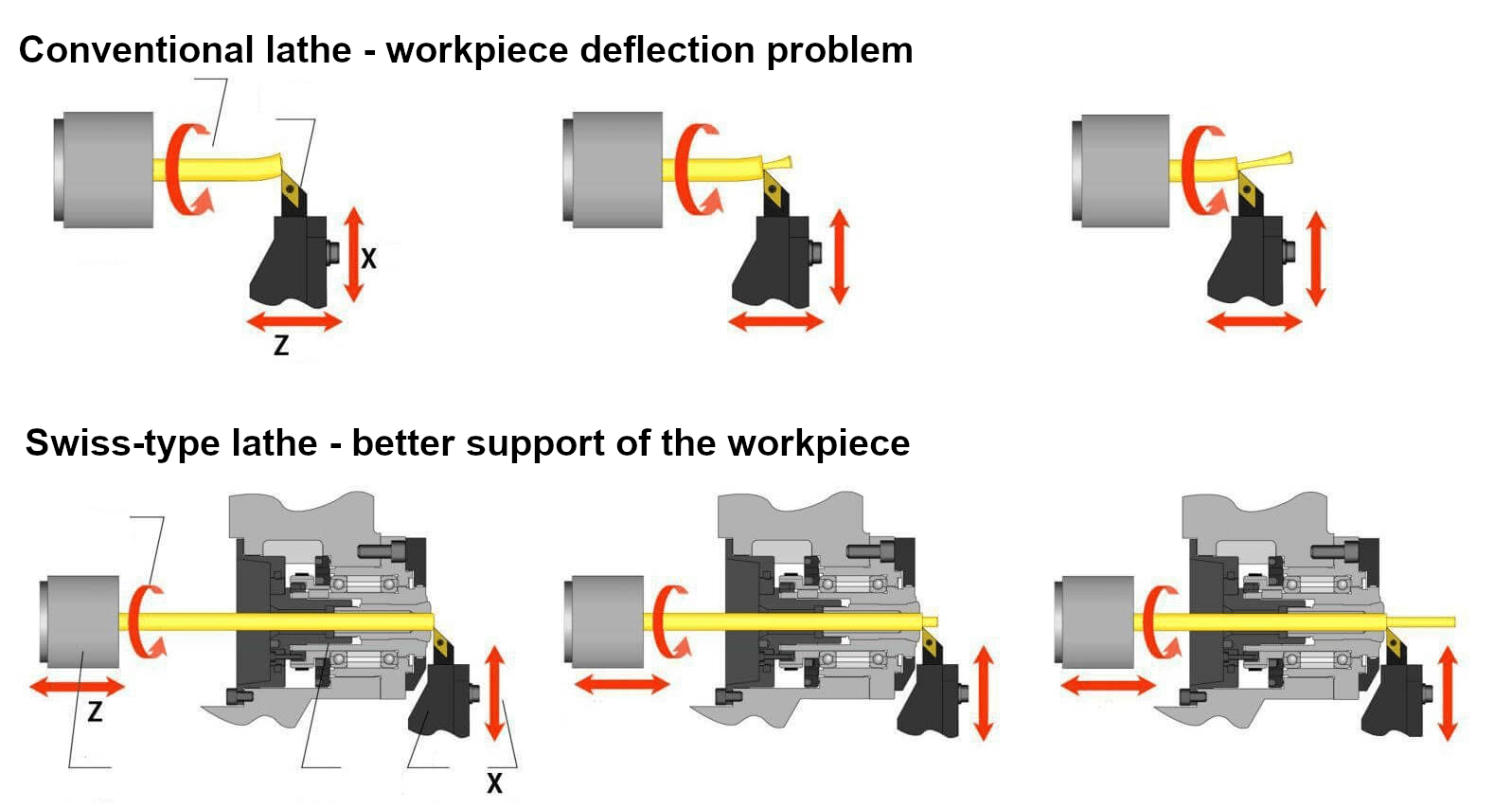 Conventional lathe - workpiece deflection problem

X

Z

Swiss-type lathe - better support of the workpiece

Z

X